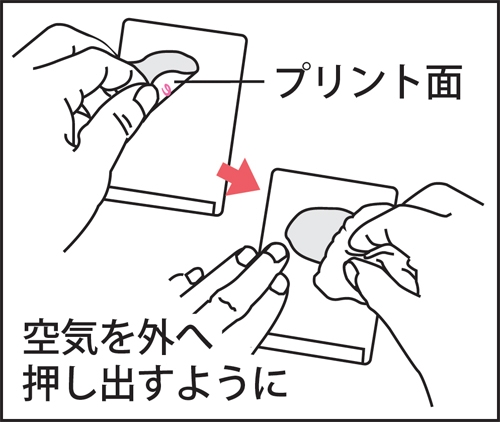 プリント面

空気を外へ
押し出すように