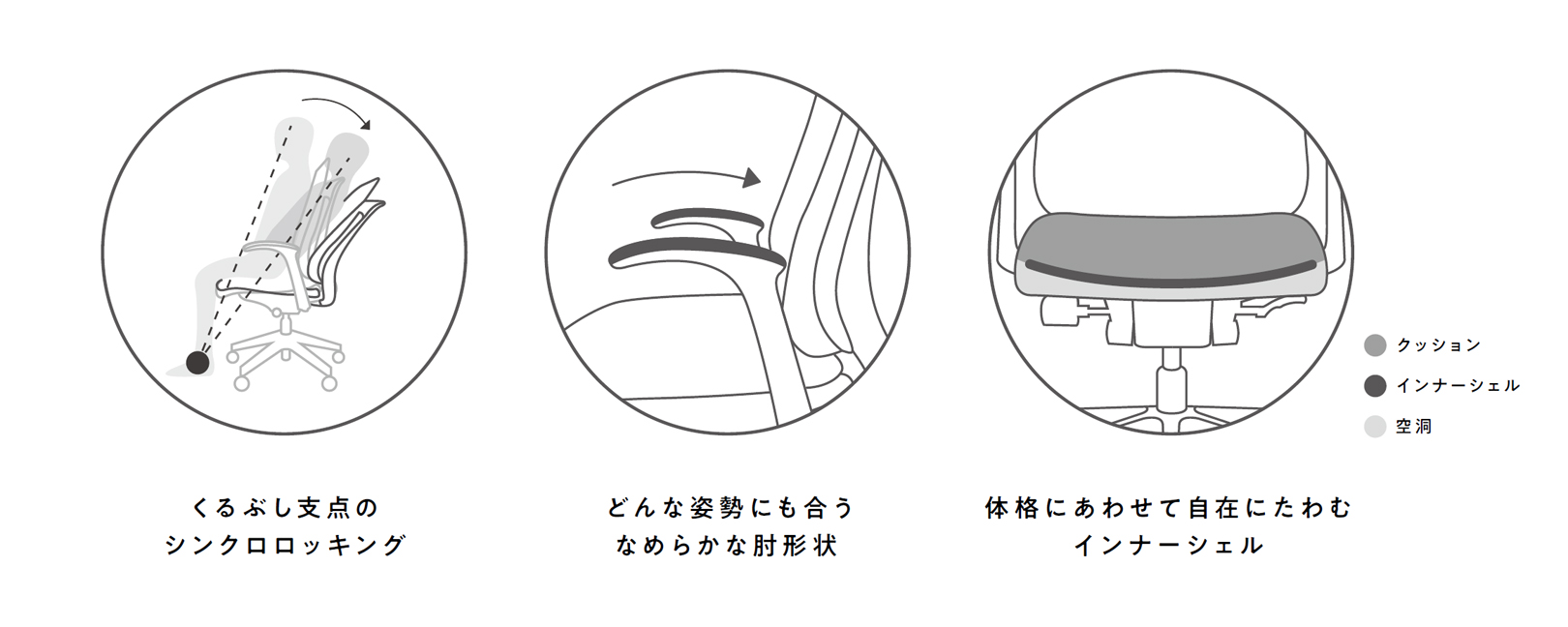 クッション
インナーシェル
空洞

くるぶし支点の
シンクロロッキング

どんな姿勢にも合う
なめらかな肘形状

体格にあわせて自在にたわむ
インナーシェル