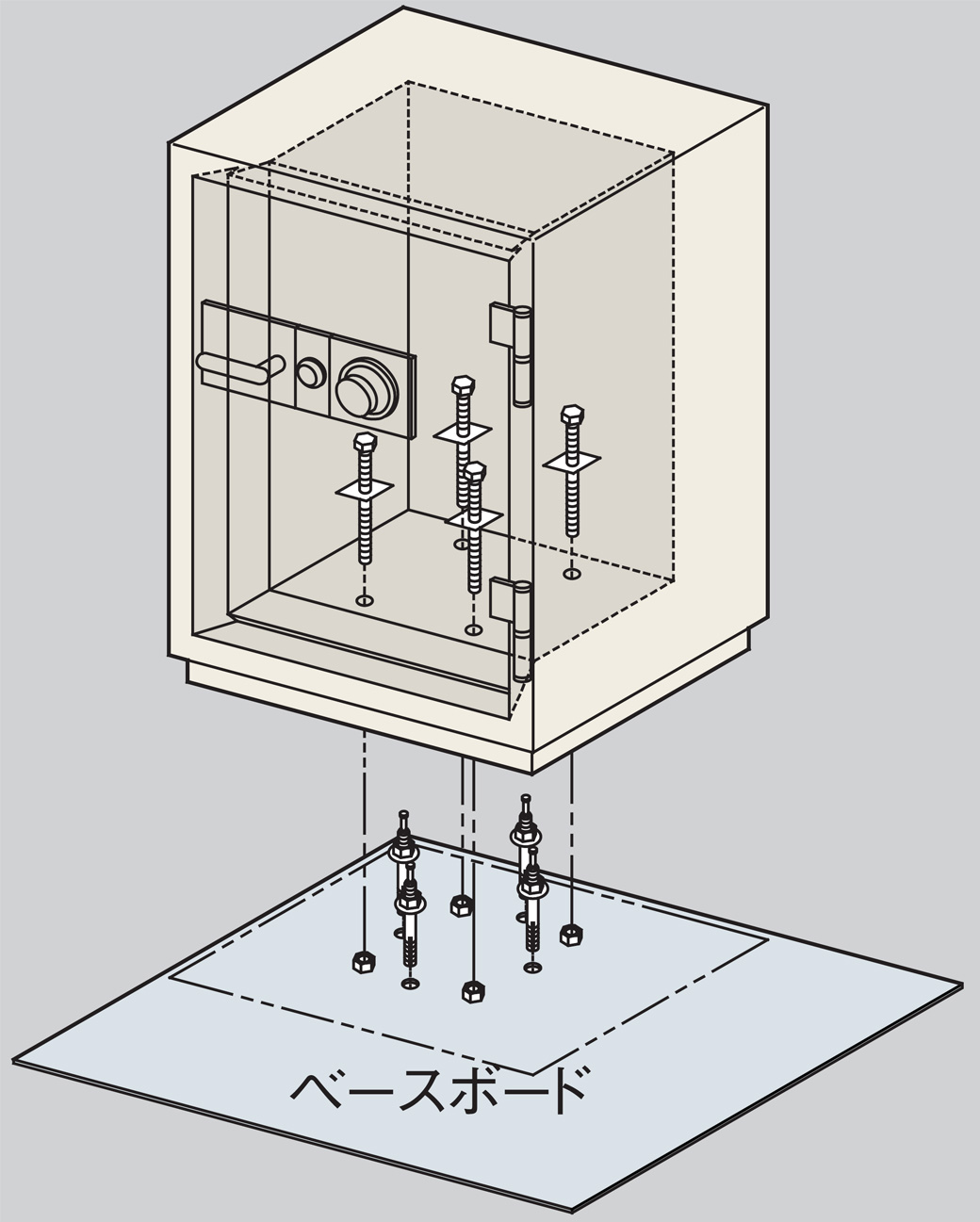 ベースボード